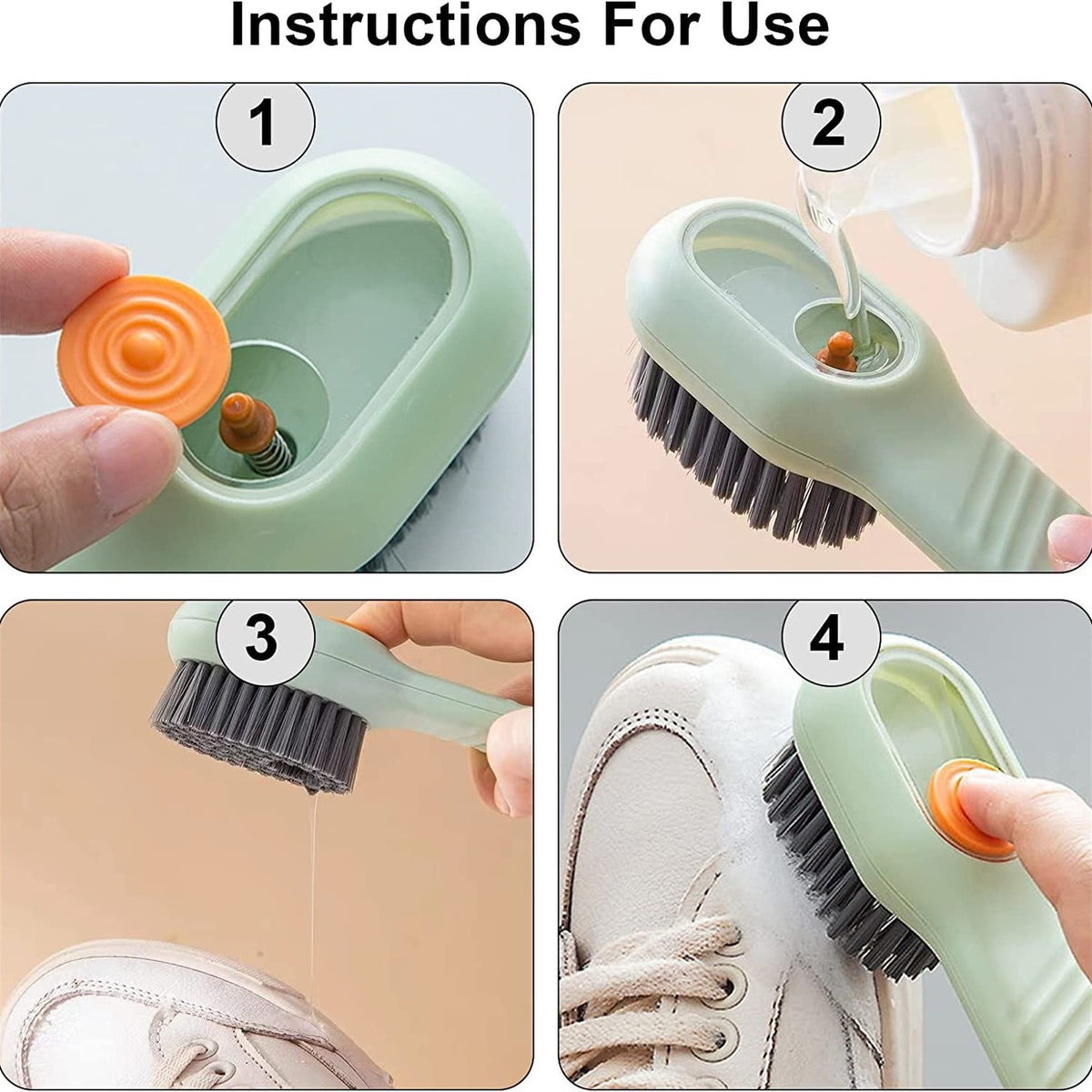 Instructions For Use

1

2

3

4